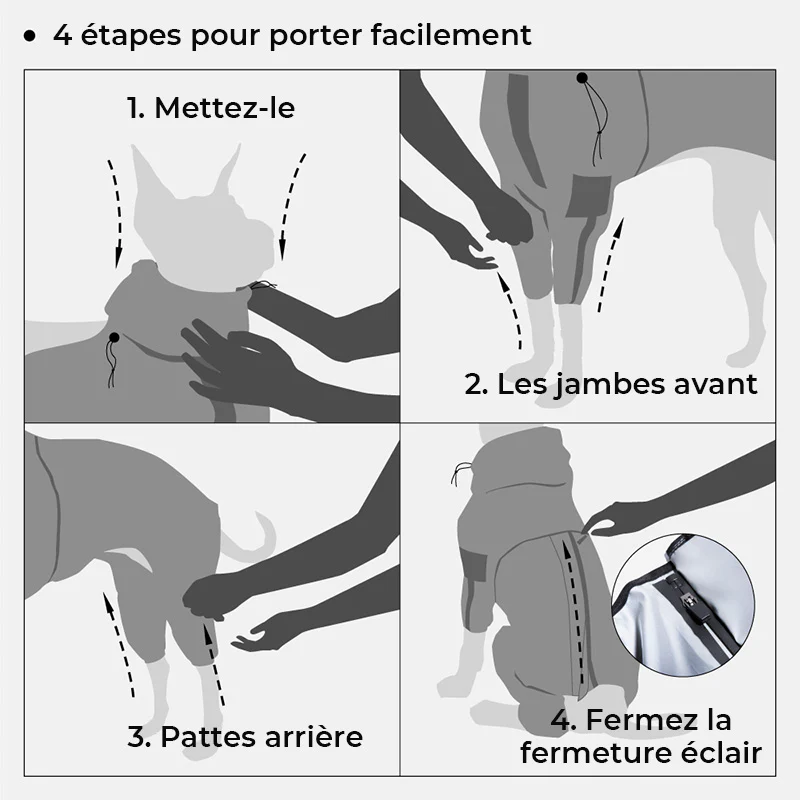 • 4 étapes pour porter facilement

1. Mettez-le

2. Les jambes avant

3. Pattes arrière

4. Fermez la fermeture éclair